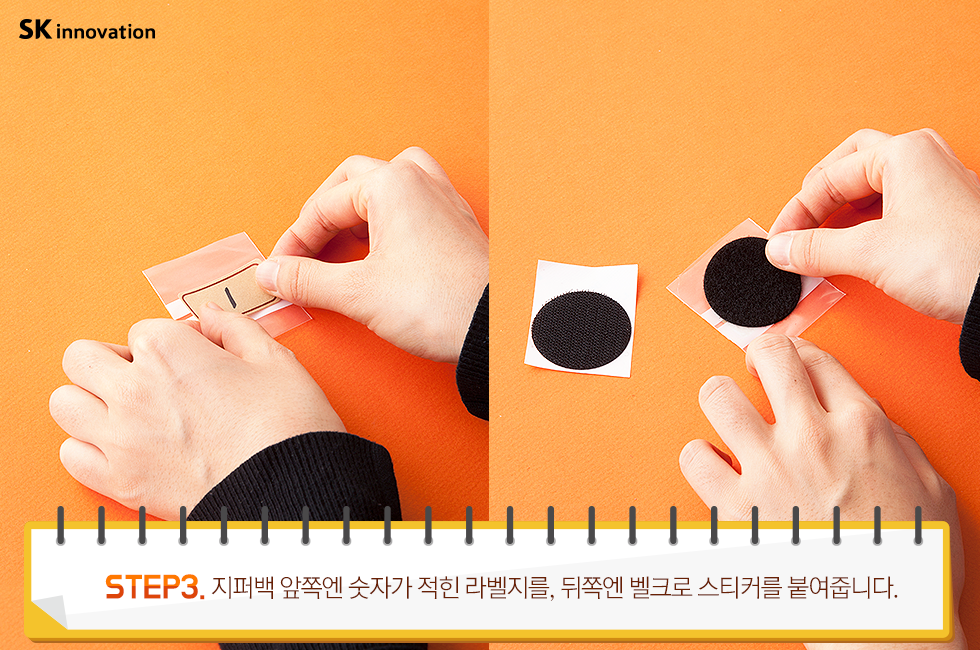 SK innovation

1

STEP3. 지퍼백 앞쪽엔 숫자가 적힌 라벨지를, 뒤쪽엔 벨크로 스티커를 붙여줍니다.