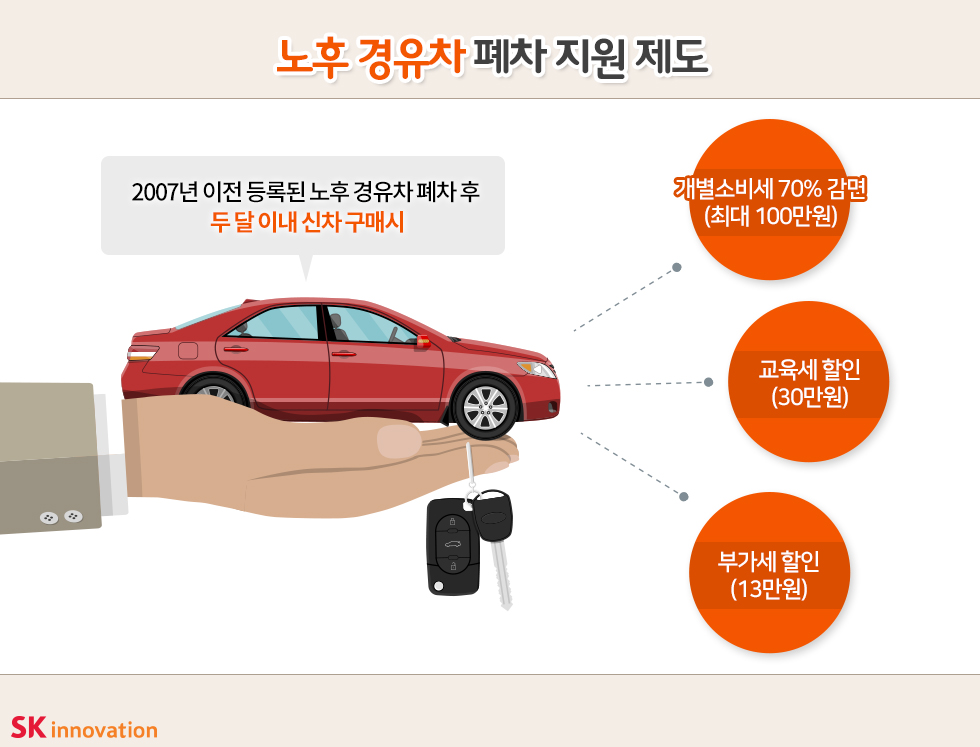 노후 경유차 폐차 지원 제도

2007년 이전 등록된 노후 경유차 폐차 후
두 달 이내 신차 구매시

개별소비세 70% 감면
(최대 100만원)

교육세 할인
(30만원)

부가세 할인
(13만원)

SK innovation