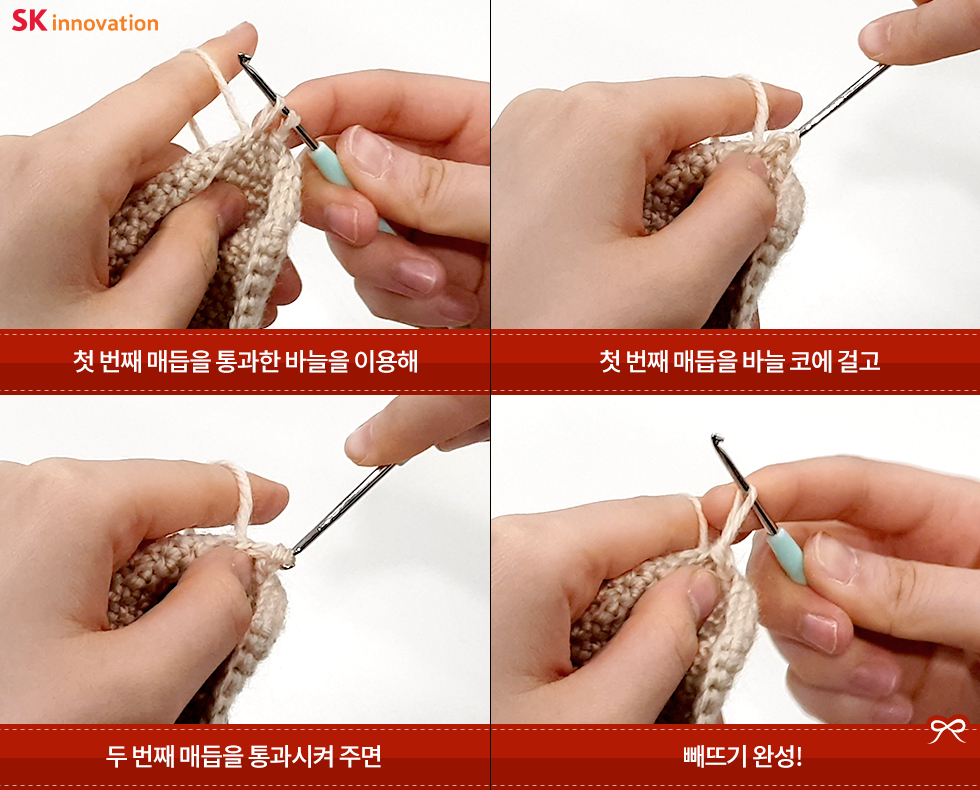 SK innovation

첫 번째 매듭을 통과한 바늘을 이용해

첫 번째 매듭을 바늘 코에 걸고

두 번째 매듭을 통과시켜 주면

빼뜨기 완성!