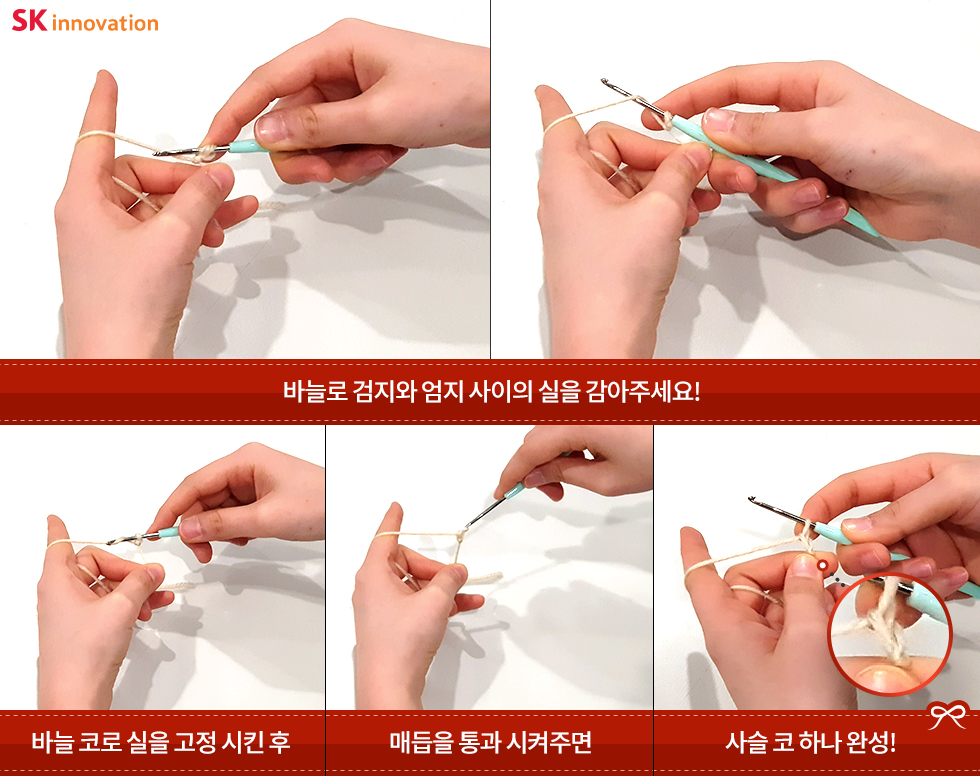 SK innovation

바늘로 검지와 엄지 사이의 실을 감아주세요!

바늘 코로 실을 고정 시킨 후

매듭을 통과 시켜주면

사슬 코 하나 완성!