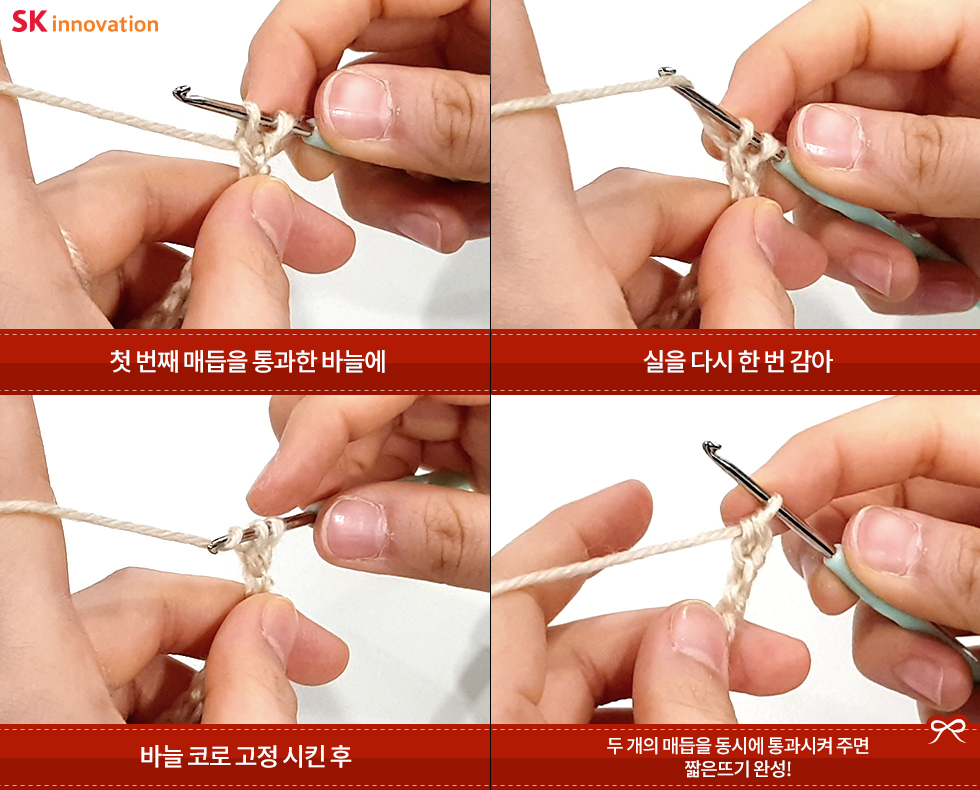 SK innovation

첫 번째 매듭을 통과한 바늘에

실을 다시 한 번 감아

바늘 코로 고정 시킨 후

두 개의 매듭을 동시에 통과시켜 주면 짧은뜨기 완성!