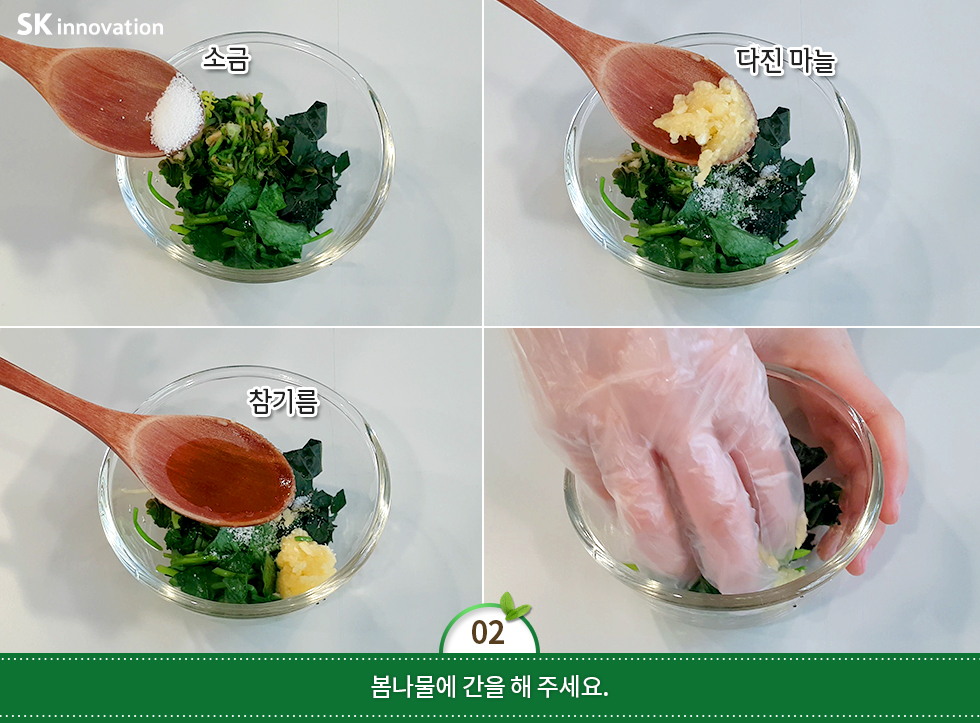 SK innovation

소금

다진 마늘

참기름

02

봄나물에 간을 해 주세요.