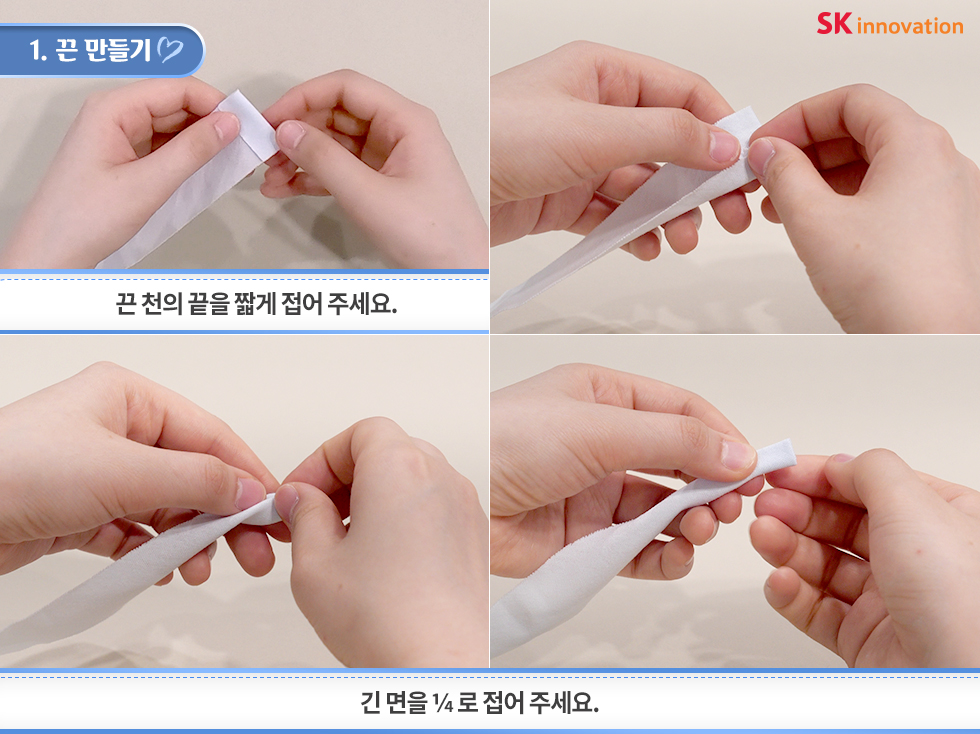 1. 끈 만들기

SK innovation

끈 천의 끝을 짧게 접어 주세요.

긴 면을 ¼ 로 접어 주세요.