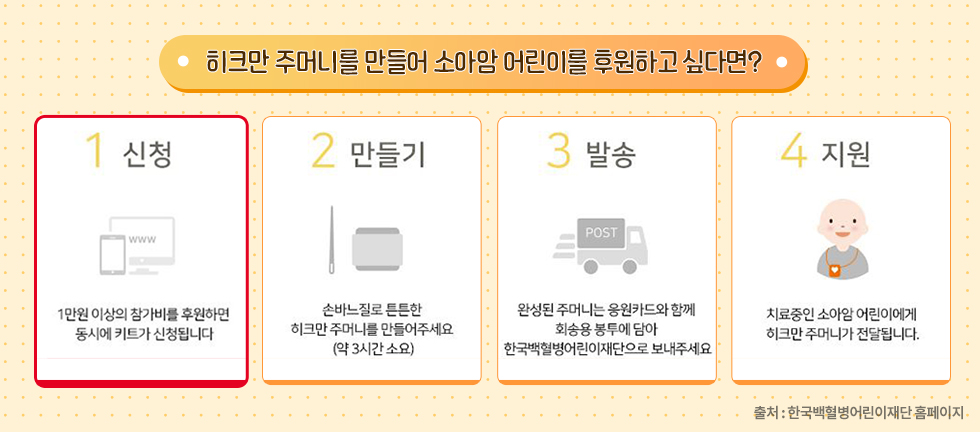 히크만 주머니를 만들어 소아암 어린이를 후원하고 싶다면?

1 신청

www

1만원 이상의 참가비를 후원하면 동시에 키트가 신청됩니다

2 만들기

손바느질로 튼튼한 히크만 주머니를 만들어주세요 (약 3시간 소요)

3 발송

POST

완성된 주머니는 응원카드와 함께 회송용 봉투에 담아 한국백혈병어린이재단으로 보내주세요

4 지원

치료중인 소아암 어린이에게 히크만 주머니가 전달됩니다.

출처 : 한국백혈병어린이재단 홈페이지