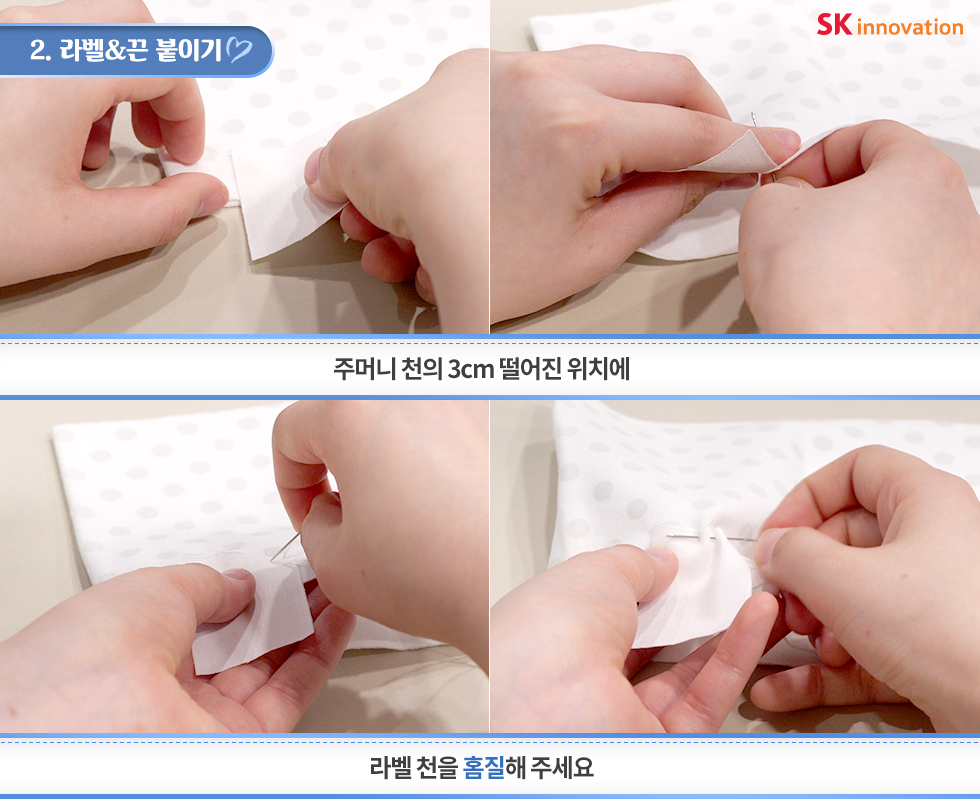 2. 라벨&끈 붙이기

SK innovation

주머니 천의 3cm 떨어진 위치에

라벨 천을 홈질해 주세요