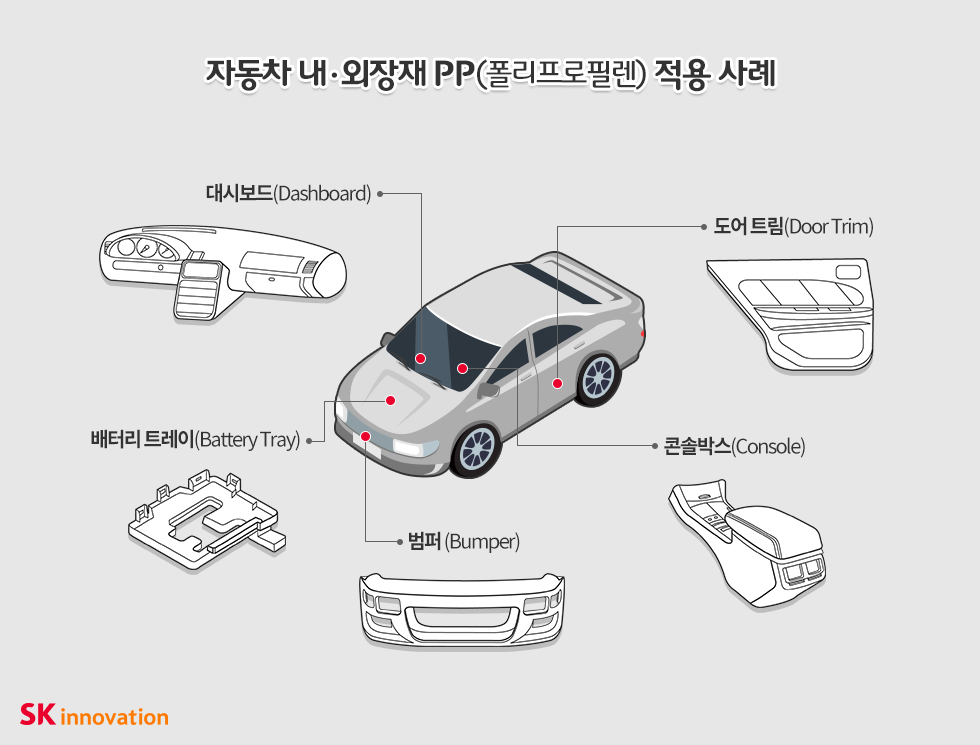 자동차 내·외장재 PP(폴리프로필렌) 적용 사례

대시보드(Dashboard)

도어 트림(Door Trim)

배터리 트레이(Battery Tray)

콘솔박스(Console)

범퍼 (Bumper)

SK innovation