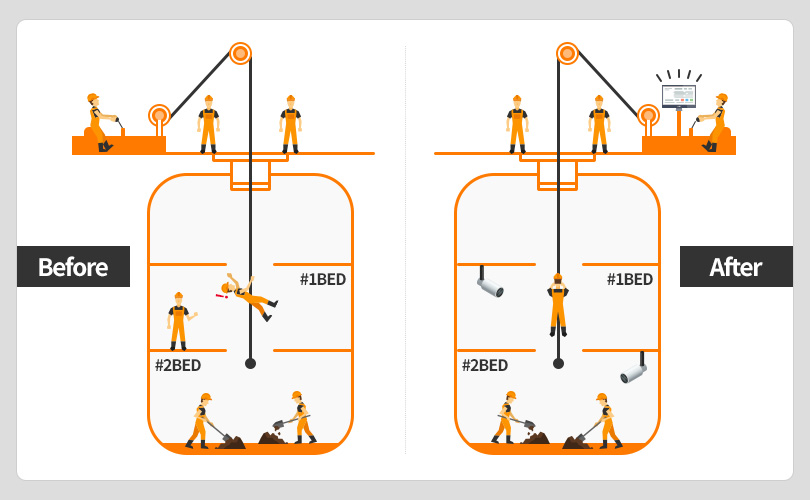 Before

#1BED

#2BED

After

#1BED

#2BED