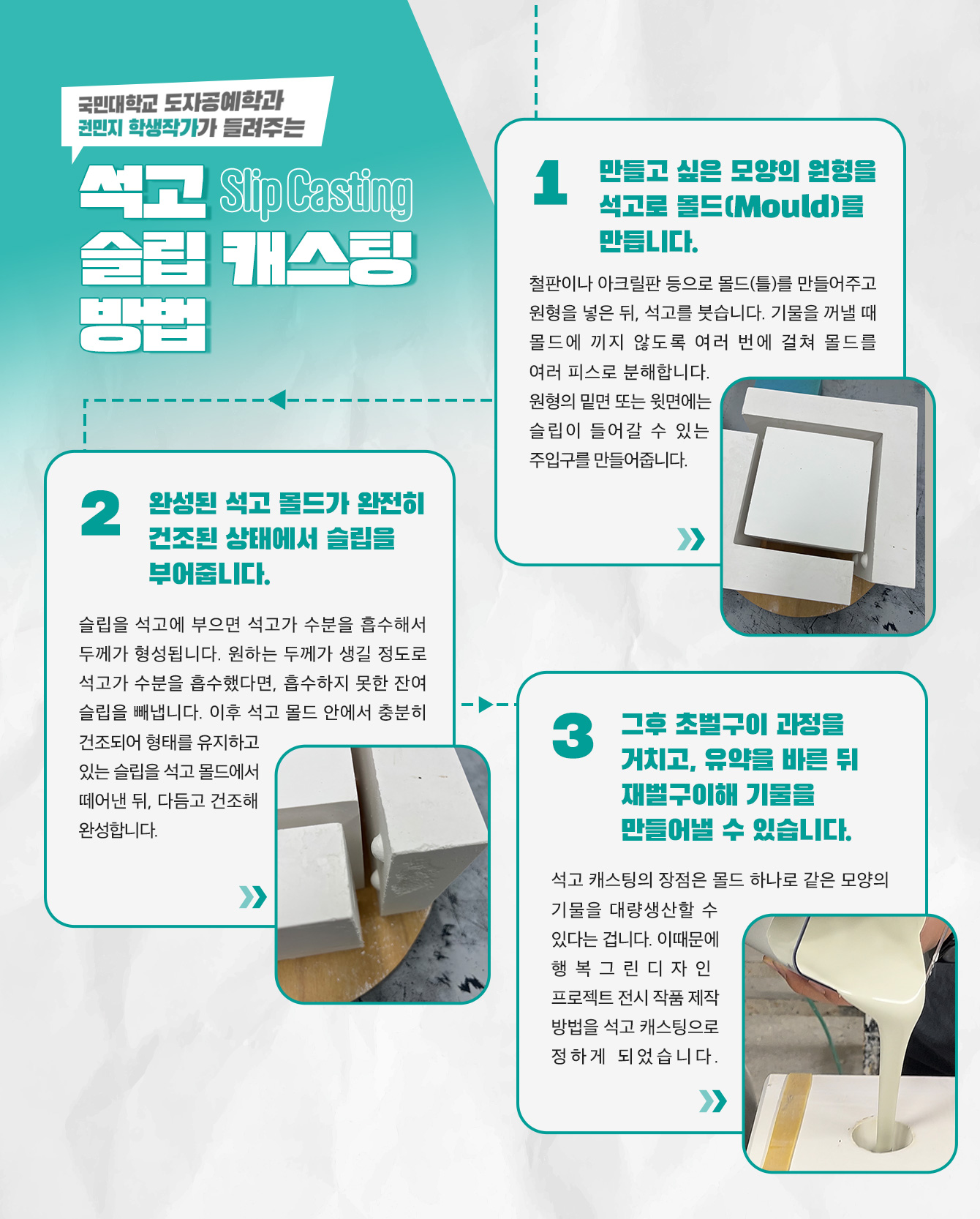 국민대학교 도자공예학과
권민지 학생작가가 들려주는

석고 Slip Casting
슬립 캐스팅
방법

1 만들고 싶은 모양의 원형을 석고로 몰드(Mould)를 만듭니다.

철판이나 아크릴판 등으로 몰드(틀)를 만들어주고 원형을 넣은 뒤, 석고를 붓습니다. 기물을 꺼낼 때 몰드에 끼지 않도록 여러 번에 걸쳐 몰드를 여러 피스로 분해합니다.
원형의 밑면 또는 윗면에는 슬립이 들어갈 수 있는 주입구를 만들어줍니다.

2 완성된 석고 몰드가 완전히 건조된 상태에서 슬립을 부어줍니다.

슬립을 석고에 부으면 석고가 수분을 흡수해서 두께가 형성됩니다. 원하는 두께가 생길 정도로 석고가 수분을 흡수했다면, 흡수하지 못한 잔여 슬립을 빼냅니다. 이후 석고 몰드 안에서 충분히 건조되어 형태를 유지하고 있는 슬립을 석고 몰드에서 떼어낸 뒤, 다듬고 건조해 완성합니다.

3 그후 초벌구이 과정을 거치고, 유약을 바른 뒤 재벌구이해 기물을 만들어낼 수 있습니다.

석고 캐스팅의 장점은 몰드 하나로 같은 모양의 기물을 대량생산할 수 있다는 겁니다. 이때문에 행복그린디자인 프로젝트 전시 작품 제작 방법을 석고 캐스팅으로 정하게 되었습니다.